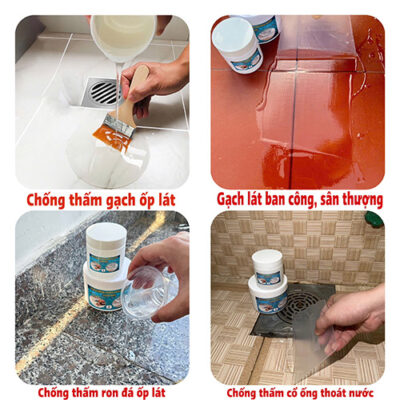 Chống thấm gạch ốp lát

Gạch lát ban công, sân thượng

Chống thấm ron đá ốp lát

Chống thấm cổ ống thoát nước